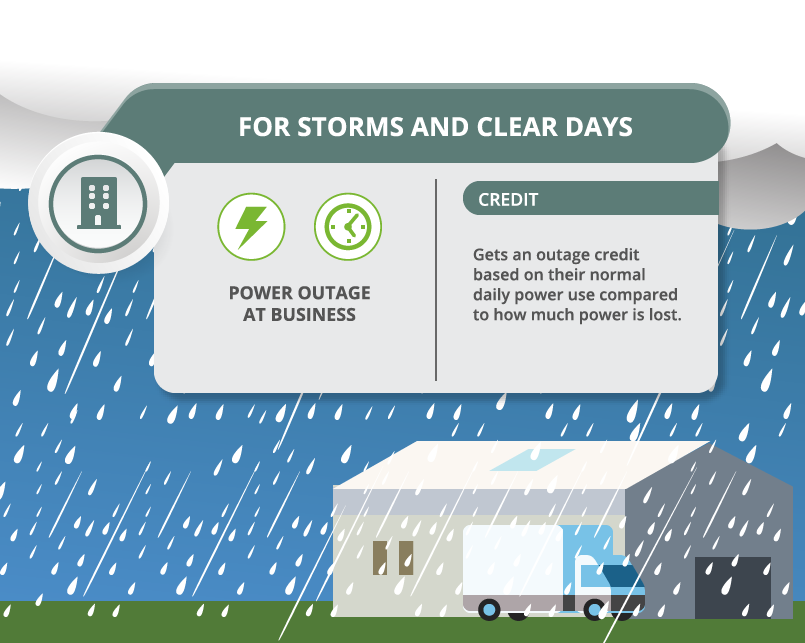 FOR STORMS AND CLEAR DAYS

POWER OUTAGE AT BUSINESS

CREDIT

Gets an outage credit based on their normal daily power use compared to how much power is lost.